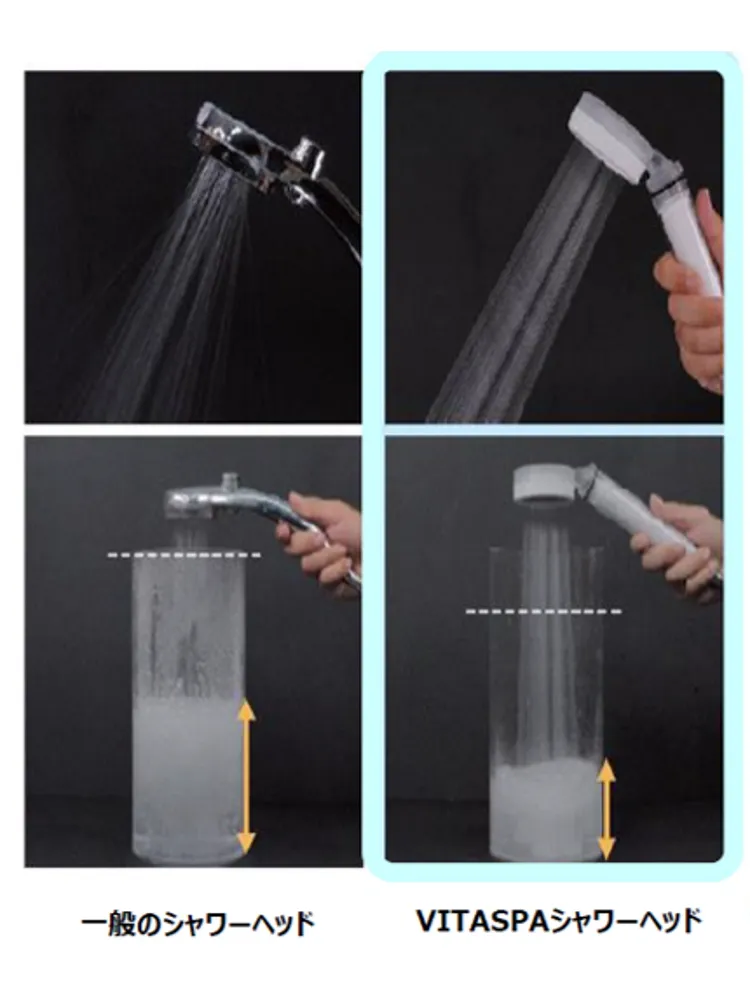 一般のシャワーヘッド

VITASPAシャワーヘッド